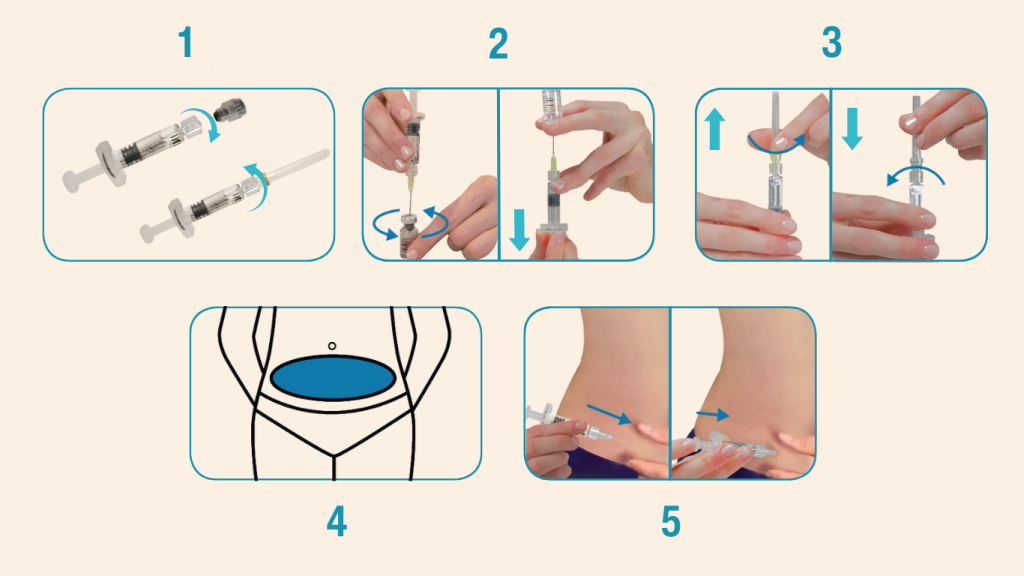 1

2

3

4

5